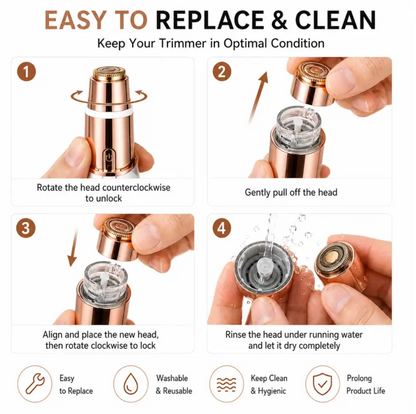 EASY TO REPLACE & CLEAN

Keep Your Trimmer in Optimal Condition

1

Rotate the head counterclockwise to unlock

2

Gently pull off the head

3

Align and place the new head, then rotate clockwise to lock

4

Rinse the head under running water and let it dry completely

Easy to Replace

Washable & Reusable

Keep Clean & Hygienic

Prolong Product Life